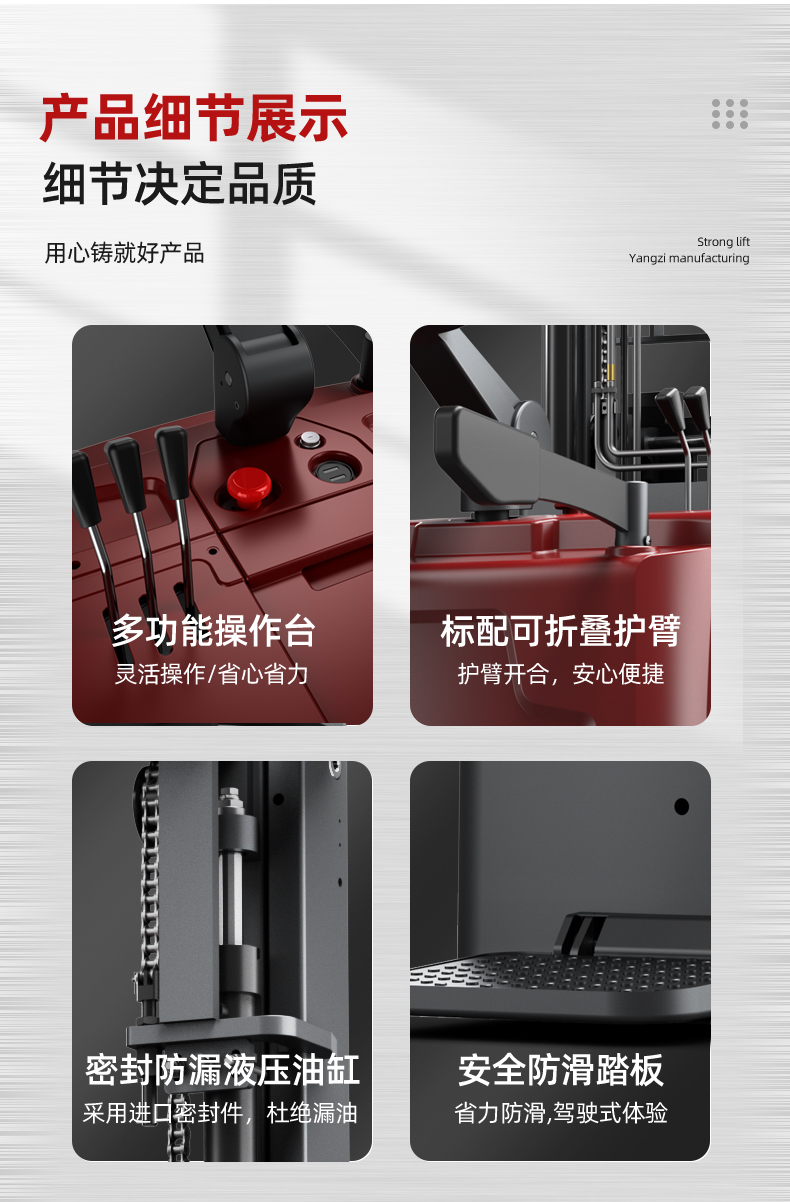 产品细节展示
细节决定品质

用心铸就好产品

Strong lift
Yangzi manufacturing

多功能操作台
灵活操作/省心省力

标配可折叠护臂
护臂开合，安心便捷

密封防漏液压油缸
采用进口密封件，杜绝漏油

安全防滑踏板
省力防滑,驾驶式体验