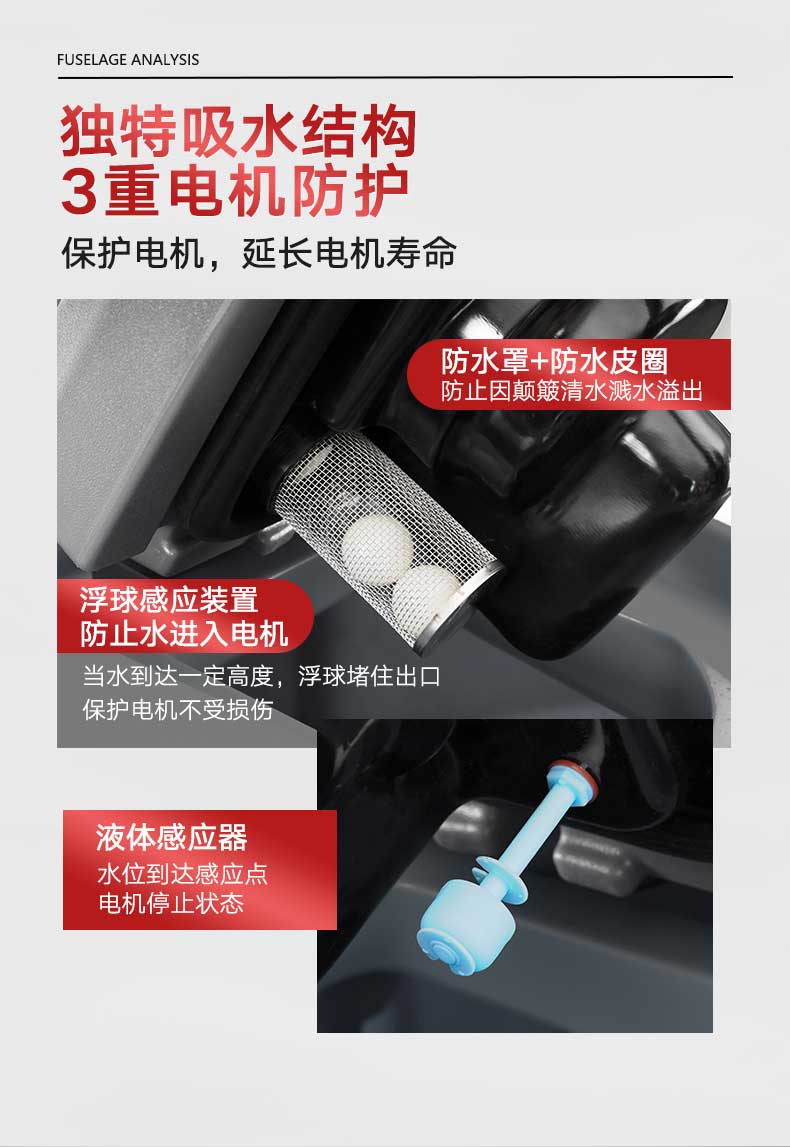 FUSELAGE ANALYSIS

独特吸水结构
3重电机防护

保护电机，延长电机寿命

防水罩+防水皮圈
防止因颠簸清水溅水溢出

浮球感应装置
防止水进入电机

当水到达一定高度，浮球堵住出口
保护电机不受损伤

液体感应器
水位到达感应点
电机停止状态